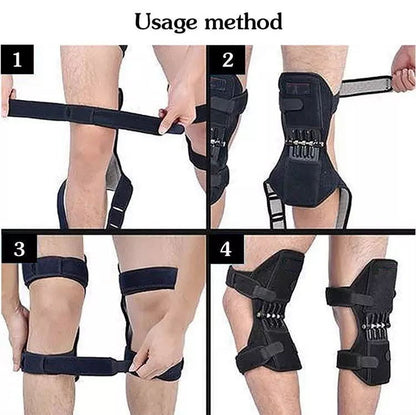 Usage method

1

2

3

4